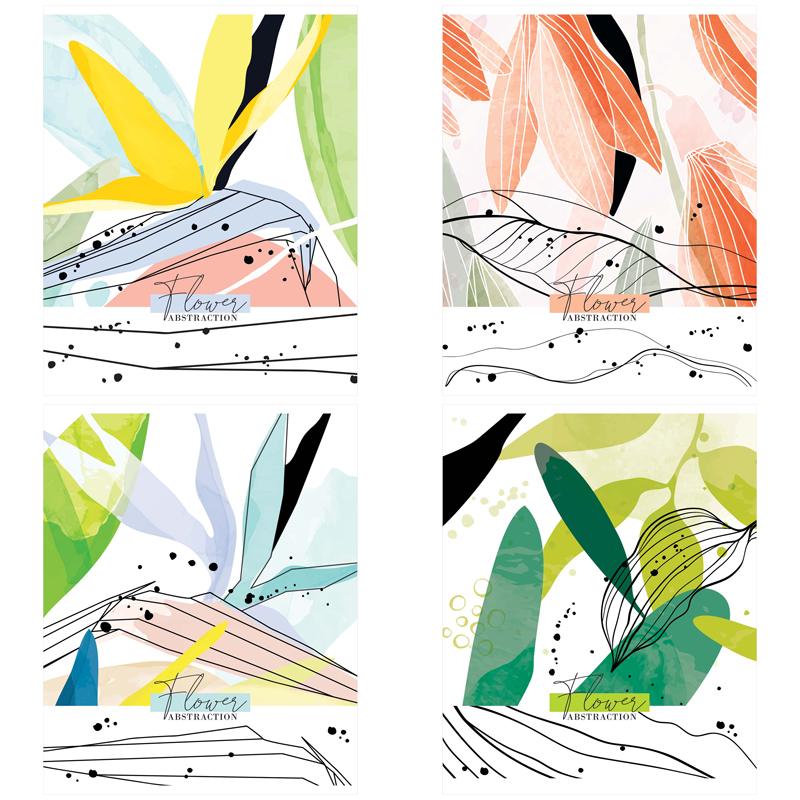 Flower
ABSTRACTION

Flower
ABSTRACTION

Flower
ABSTRACTION

Flower
ABSTRACTION